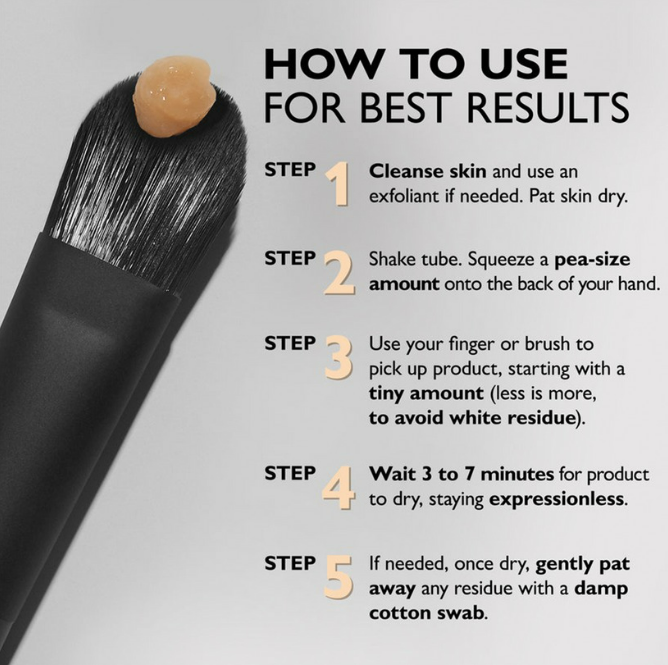 HOW TO USE
FOR BEST RESULTS

STEP 1 Cleanse skin and use an exfoliant if needed. Pat skin dry.

STEP 2 Shake tube. Squeeze a pea-size amount onto the back of your hand.

STEP 3 Use your finger or brush to pick up product, starting with a tiny amount (less is more, to avoid white residue).

STEP 4 Wait 3 to 7 minutes for product to dry, staying expressionless.

STEP 5 If needed, once dry, gently pat away any residue with a damp cotton swab.